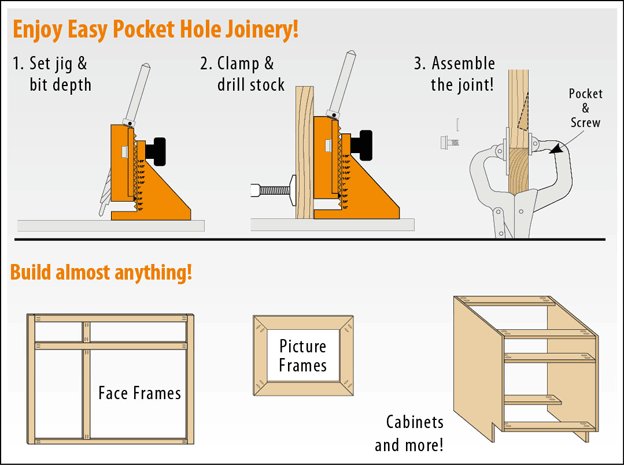 Enjoy Easy Pocket Hole Joinery!

1. Set jig & bit depth

2. Clamp & drill stock

3. Assemble the joint!

Pocket & Screw

Build almost anything!

Face Frames

Picture Frames

Cabinets and more!