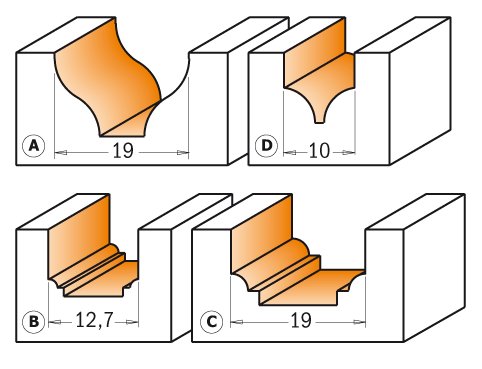 A
19
D
10
B
12,7
C
19