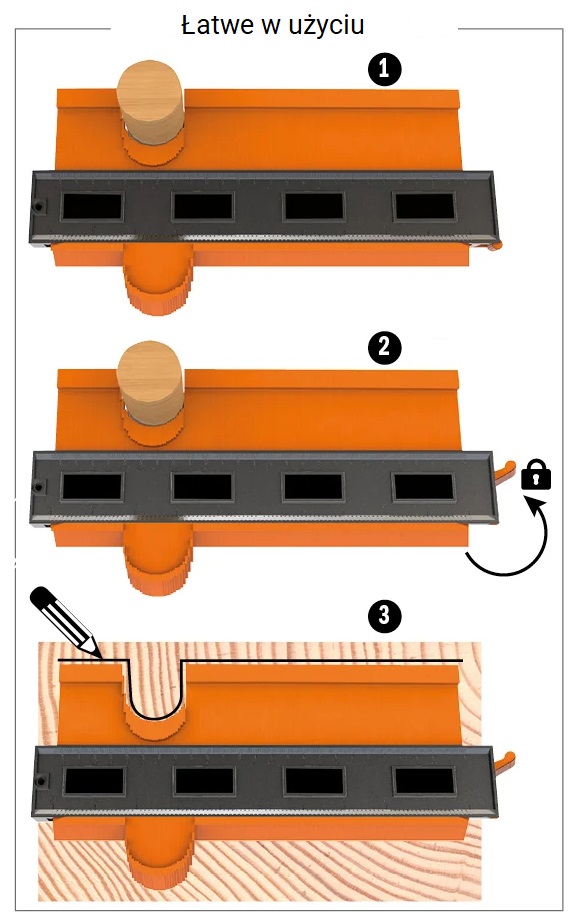 Łatwe w użyciu

1

2

3